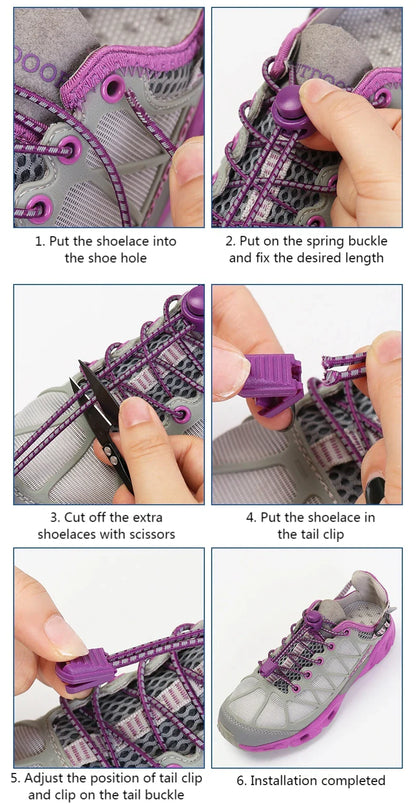 1. Put the shoelace into the shoe hole

2. Put on the spring buckle and fix the desired length

3. Cut off the extra shoelaces with scissors

4. Put the shoelace in the tail clip

5. Adjust the position of tail clip and clip on the tail buckle

6. Installation completed