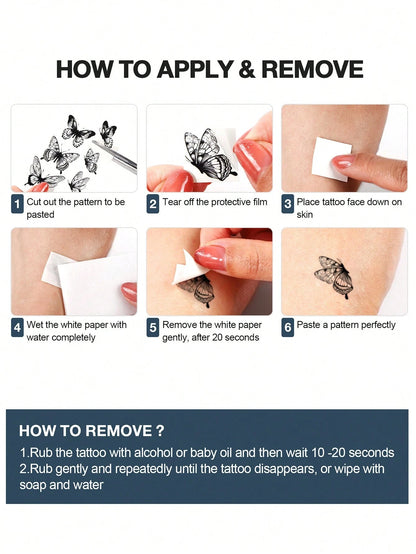 HOW TO APPLY & REMOVE

1 Cut out the pattern to be pasted

2 Tear off the protective film

3 Place tattoo face down on skin

4 Wet the white paper with water completely

5 Remove the white paper gently, after 20 seconds

6 Paste a pattern perfectly

HOW TO REMOVE ?

1.Rub the tattoo with alcohol or baby oil and then wait 10 -20 seconds
2.Rub gently and repeatedly until the tattoo disappears, or wipe with soap and water