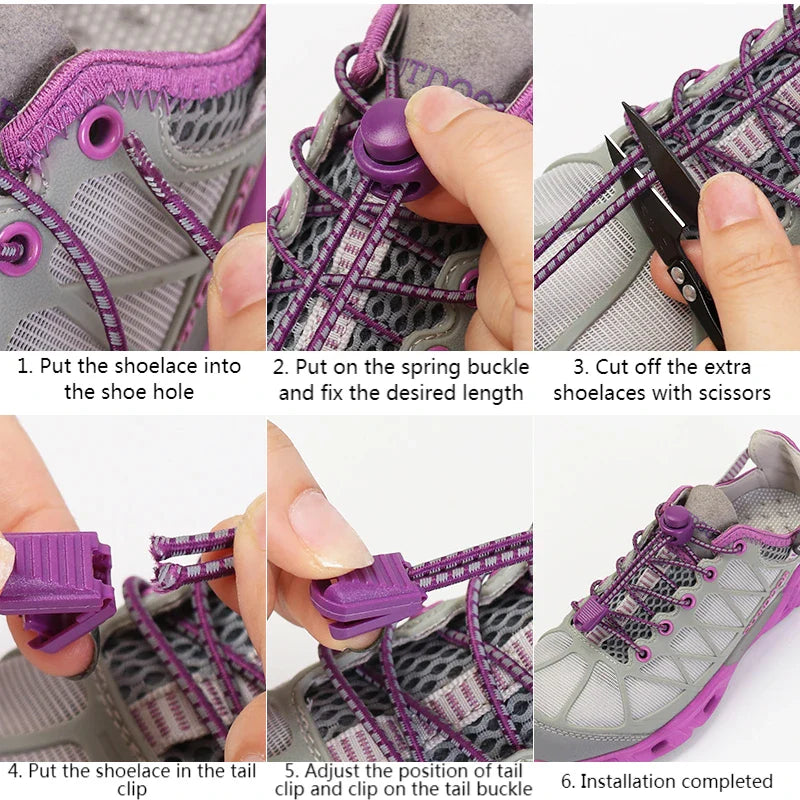 1. Put the shoelace into the shoe hole

2. Put on the spring buckle and fix the desired length

3. Cut off the extra shoelaces with scissors

4. Put the shoelace in the tail clip

5. Adjust the position of tail clip and clip on the tail buckle

6. Installation completed